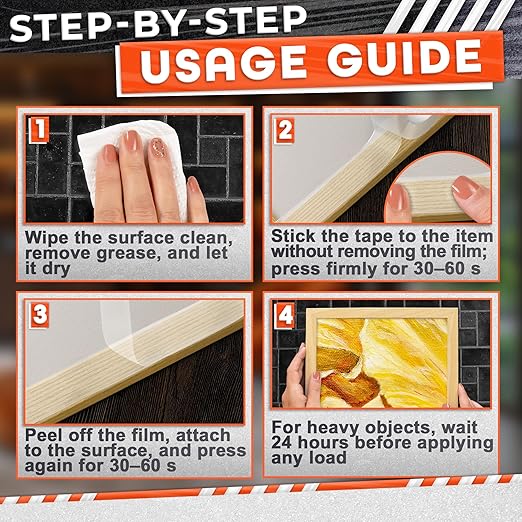 STEP-BY-STEP

USAGE GUIDE

1

Wipe the surface clean, remove grease, and let it dry

2

Stick the tape to the item without removing the film; press firmly for 30–60 s

3

Peel off the film, attach to the surface, and press again for 30–60 s

4

For heavy objects, wait 24 hours before applying any load