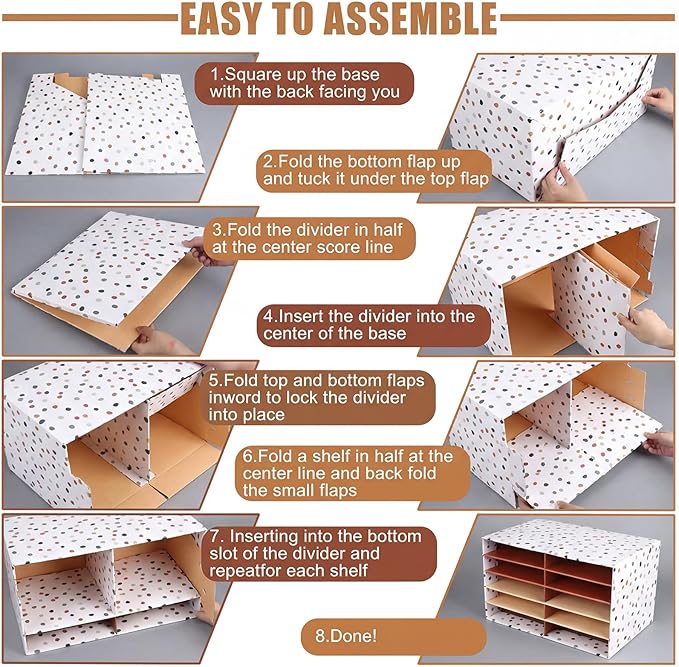 EASY TO ASSEMBLE

1.Square up the base with the back facing you

2.Fold the bottom flap up and tuck it under the top flap

3.Fold the divider in half at the center score line

4.Insert the divider into the center of the base

5.Fold top and bottom flaps inword to lock the divider into place

6.Fold a shelf in half at the center line and back fold the small flaps

7. Inserting into the bottom slot of the divider and repeatfor each shelf

8.Done!