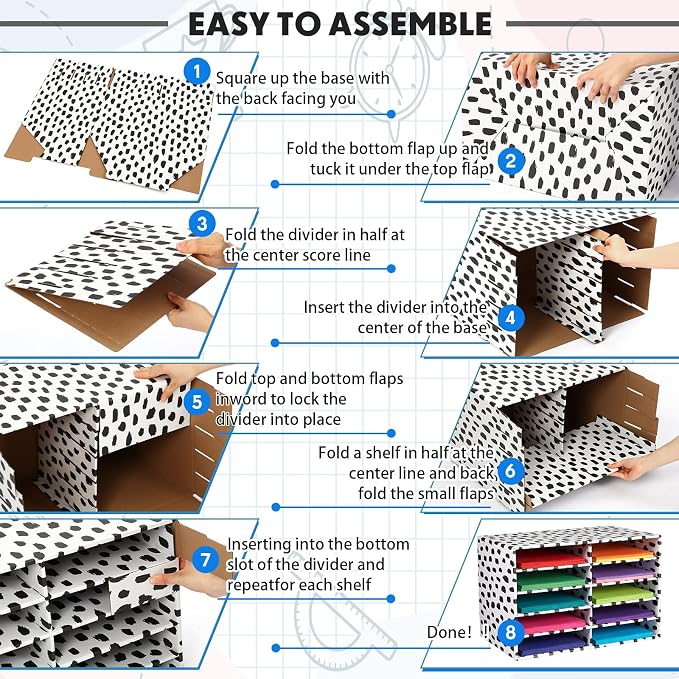 EASY TO ASSEMBLE

1 Square up the base with the back facing you

Fold the bottom flap up and tuck it under the top flap 2

3 Fold the divider in half at the center score line

Insert the divider into the center of the base 4

5 Fold top and bottom flaps inword to lock the divider into place

Fold a shelf in half at the center line and back fold the small flaps 6

7 Inserting into the bottom slot of the divider and repeatfor each shelf

Done! 8