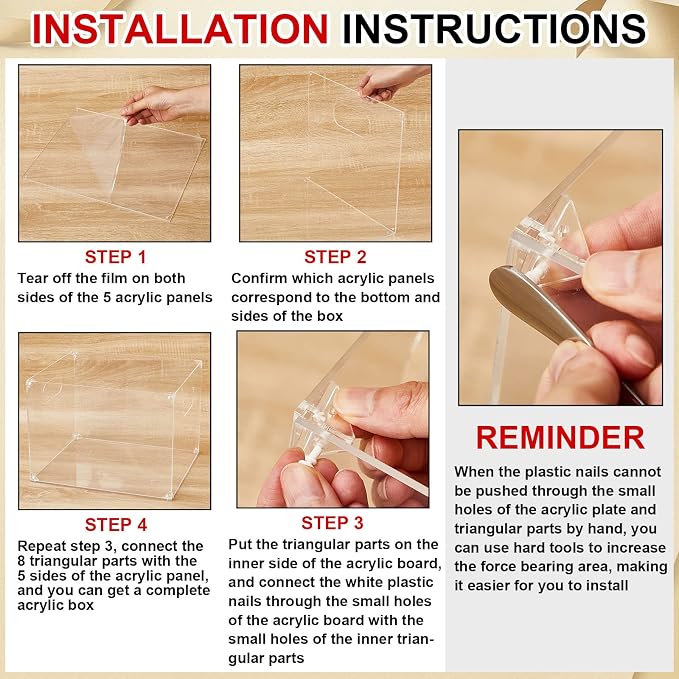 INSTALLATION INSTRUCTIONS

STEP 1
Tear off the film on both sides of the 5 acrylic panels

STEP 2
Confirm which acrylic panels correspond to the bottom and sides of the box

STEP 4
Repeat step 3, connect the 8 triangular parts with the 5 sides of the acrylic panel, and you can get a complete acrylic box

STEP 3
Put the triangular parts on the inner side of the acrylic board, and connect the white plastic nails through the small holes of the acrylic board with the small holes of the inner triangular parts

REMINDER
When the plastic nails cannot be pushed through the small holes of the acrylic plate and triangular parts by hand, you can use hard tools to increase the force bearing area, making it easier for you to install