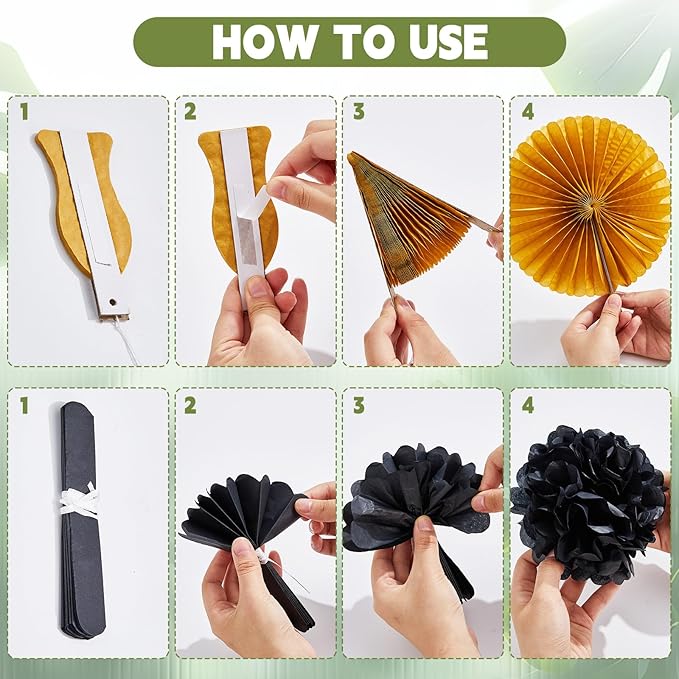 HOW TO USE

1

2

3

4

1

2

3

4