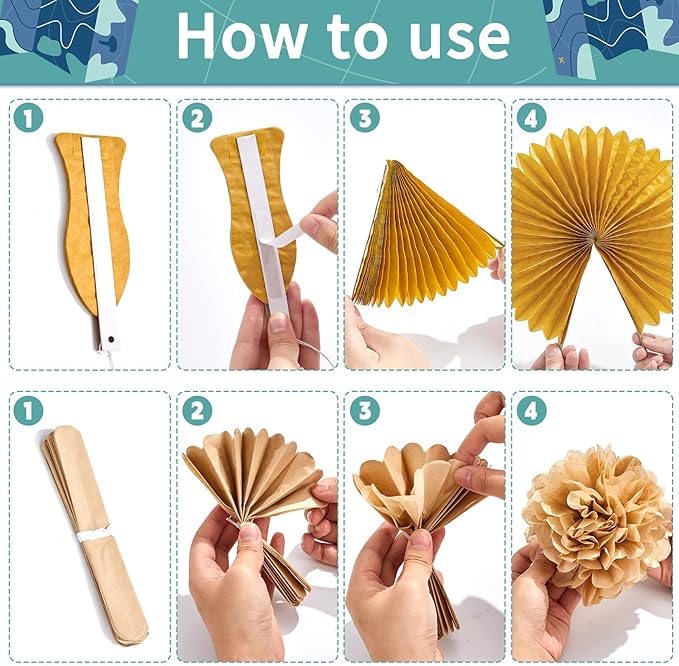 How to use

1

2

3

4

1

2

3

4