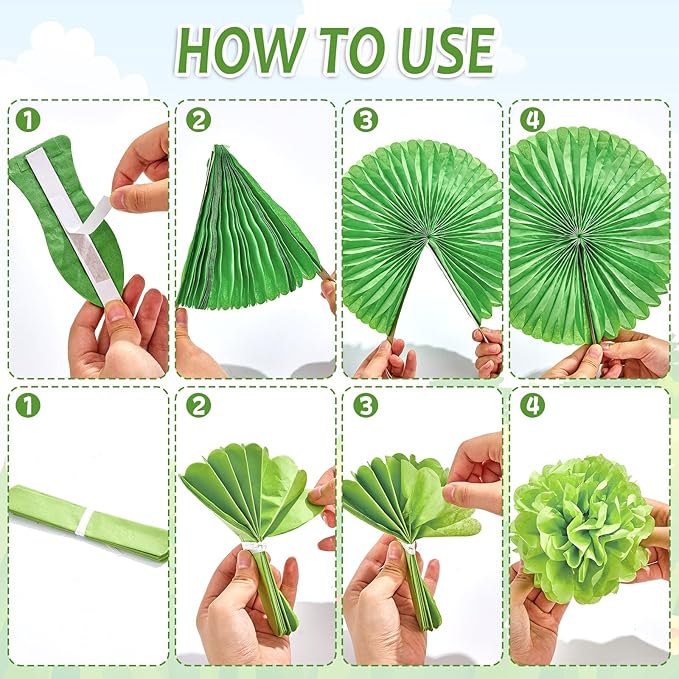 HOW TO USE

1

2

3

4

1

2

3

4