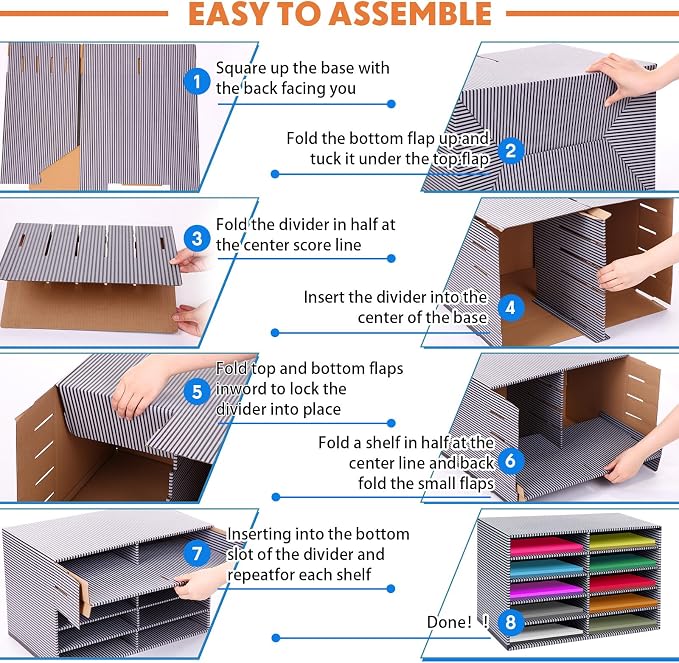 EASY TO ASSEMBLE

1
Square up the base with the back facing you

Fold the bottom flap up and tuck it under the top flap
2

3
Fold the divider in half at the center score line

Insert the divider into the center of the base
4

5
Fold top and bottom flaps inword to lock the divider into place

Fold a shelf in half at the center line and back fold the small flaps
6

7
Inserting into the bottom slot of the divider and repeatfor each shelf

Done！！
8