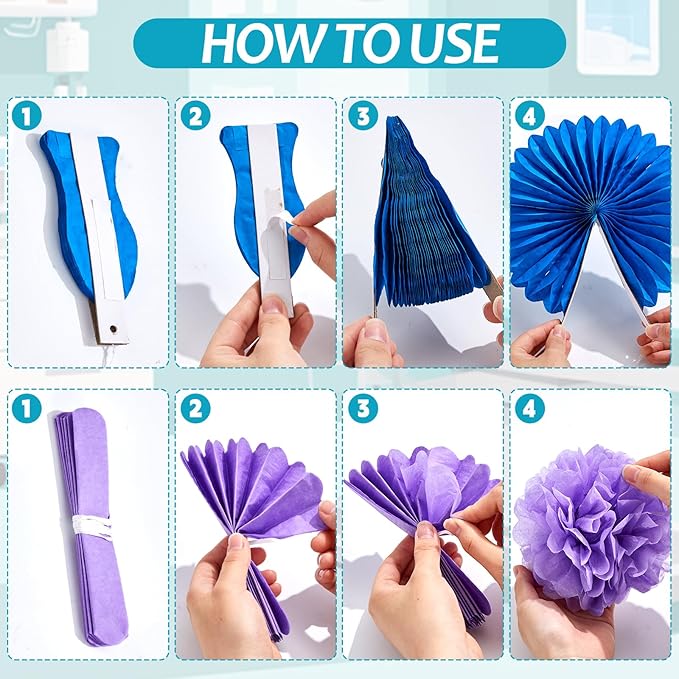 HOW TO USE

1

2

3

4

1

2

3

4