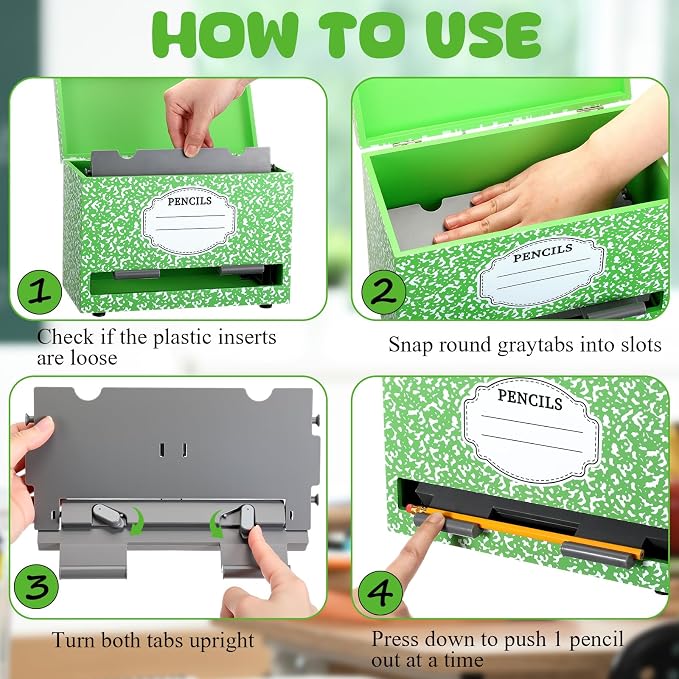 HOW TO USE

PENCILS

1

Check if the plastic inserts are loose

PENCILS

2

Snap round graytabs into slots

3

Turn both tabs upright

PENCILS

4

Press down to push 1 pencil out at a time