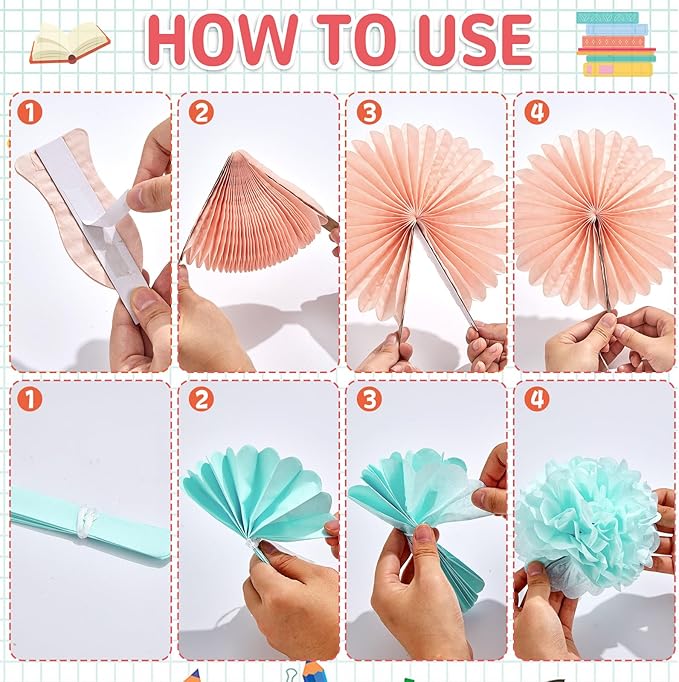 HOW TO USE

1

2

3

4

1

2

3

4