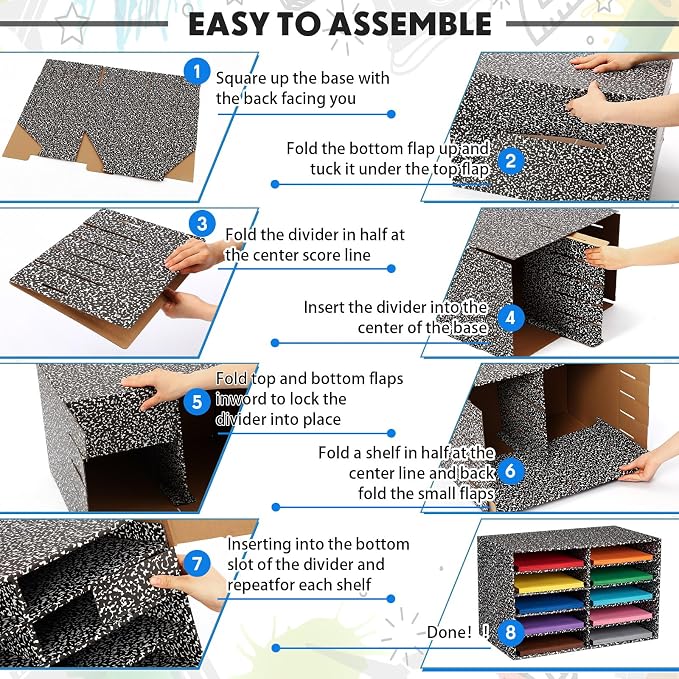 EASY TO ASSEMBLE

1 Square up the base with the back facing you

Fold the bottom flap up and tuck it under the top flap 2

3 Fold the divider in half at the center score line

Insert the divider into the center of the base 4

5 Fold top and bottom flaps inword to lock the divider into place

Fold a shelf in half at the center line and back fold the small flaps 6

7 Inserting into the bottom slot of the divider and repeatfor each shelf

Done!! 8