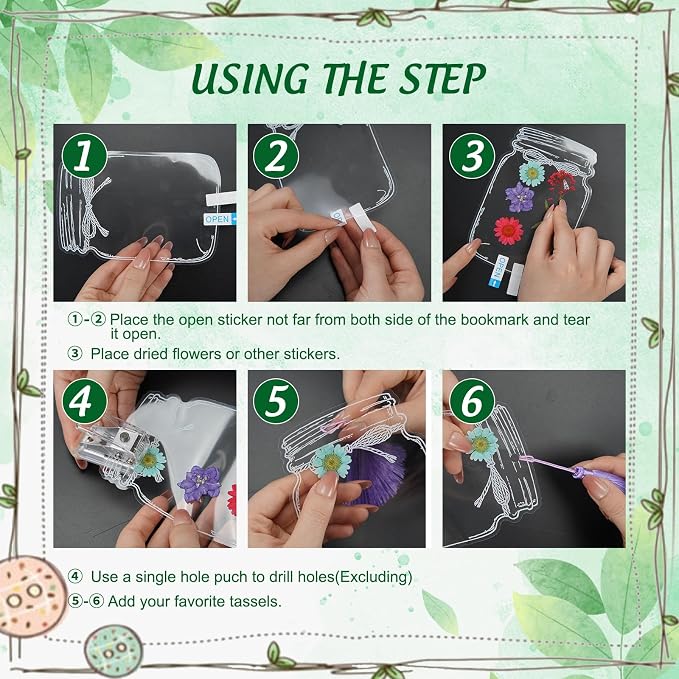 USING THE STEP

1

OPEN

2

3

OPEN

①-② Place the open sticker not far from both side of the bookmark and tear it open.

③ Place dried flowers or other stickers.

4

5

6

④ Use a single hole puch to drill holes(Excluding)

⑤-⑥ Add your favorite tassels.