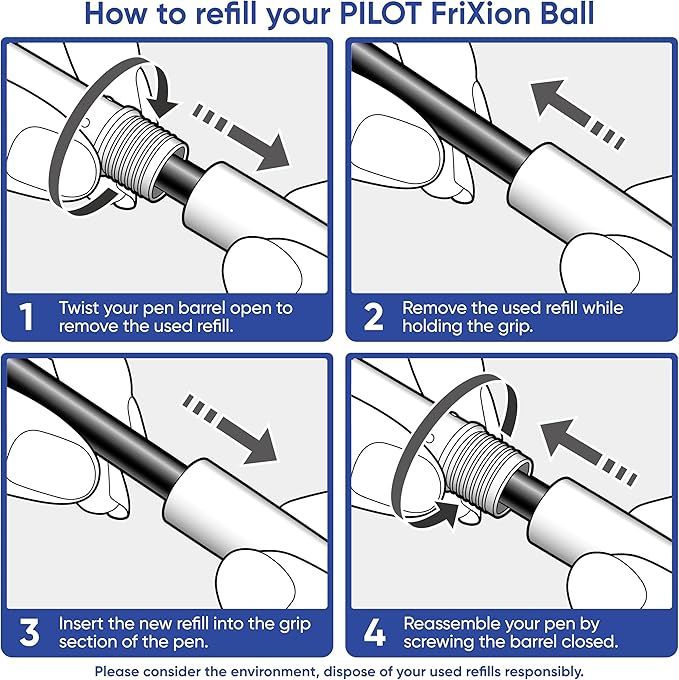 How to refill your PILOT FriXion Ball

1 Twist your pen barrel open to remove the used refill.

2 Remove the used refill while holding the grip.

3 Insert the new refill into the grip section of the pen.

4 Reassemble your pen by screwing the barrel closed.

Please consider the environment, dispose of your used refills responsibly.