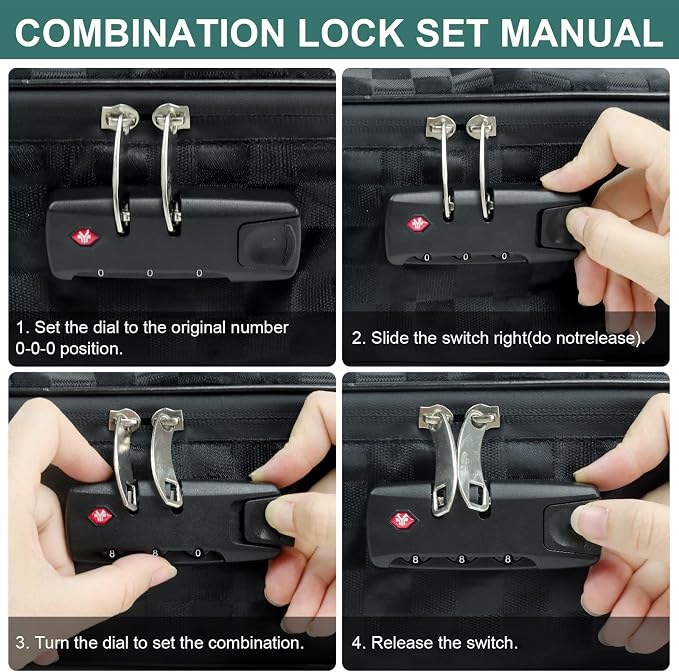 COMBINATION LOCK SET MANUAL

0 0 0

1. Set the dial to the original number 0-0-0 position.

0 0 0

2. Slide the switch right(do notrelease).

8 8 0

3. Turn the dial to set the combination.

8 8 8

4. Release the switch.