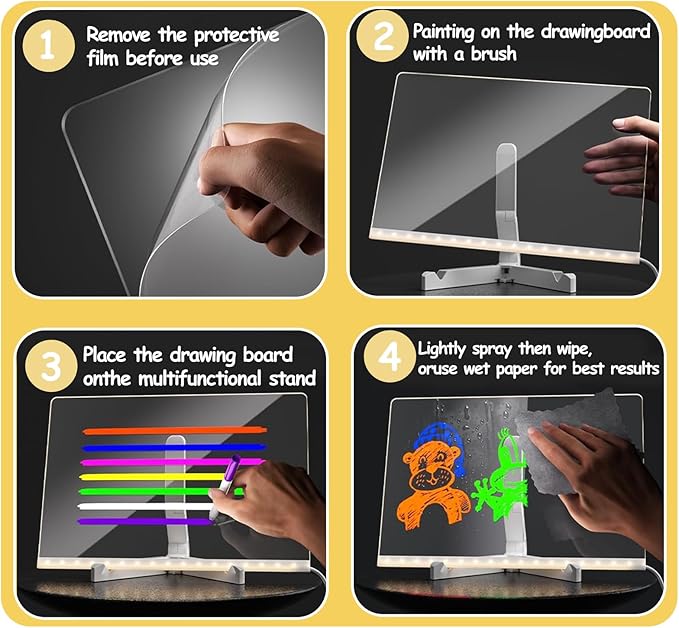 1 Remove the protective film before use

2 Painting on the drawingboard with a brush

3 Place the drawing board onthe multifunctional stand

4 Lightly spray then wipe, oruse wet paper for best results