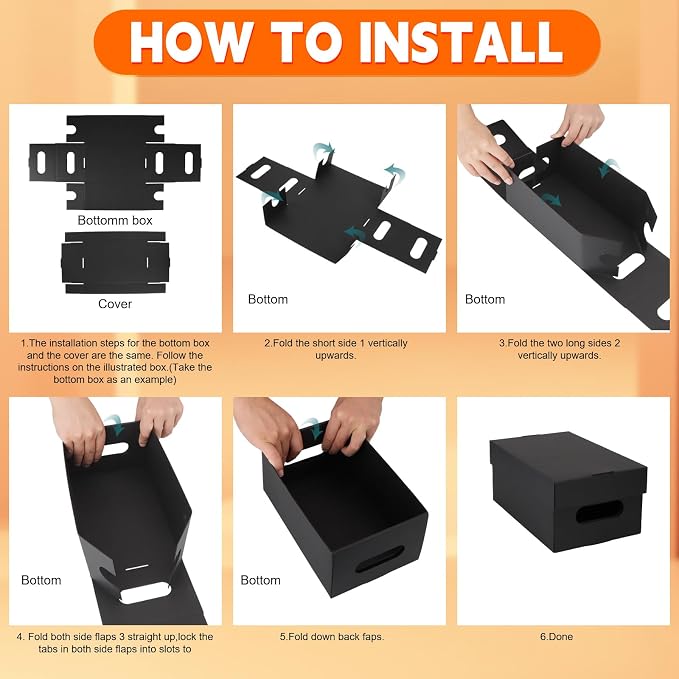 HOW TO INSTALL

Bottomm box

Cover

1.The installation steps for the bottom box and the cover are the same. Follow the instructions on the illustrated box.(Take the bottom box as an example)

Bottom

2.Fold the short side 1 vertically upwards.

Bottom

3.Fold the two long sides 2 vertically upwards.

Bottom

4. Fold both side flaps 3 straight up,lock the tabs in both side flaps into slots to

Bottom

5.Fold down back faps.

6.Done