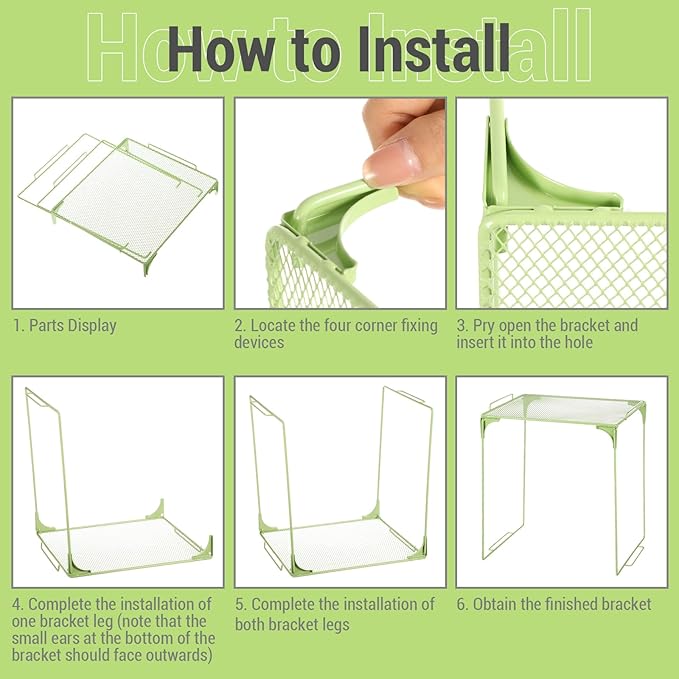 How to Install

1. Parts Display

2. Locate the four corner fixing devices

3. Pry open the bracket and insert it into the hole

4. Complete the installation of one bracket leg (note that the small ears at the bottom of the bracket should face outwards)

5. Complete the installation of both bracket legs

6. Obtain the finished bracket