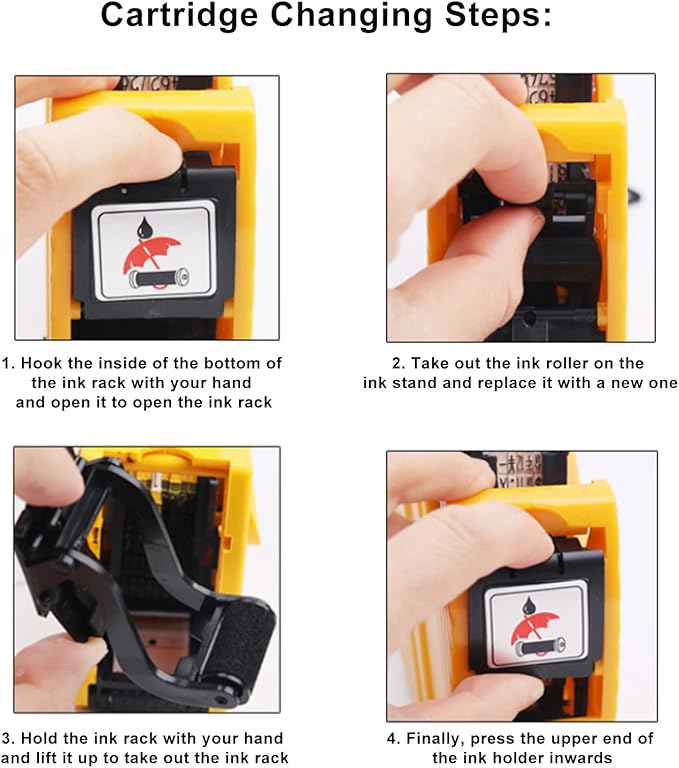 Cartridge Changing Steps:

1. Hook the inside of the bottom of the ink rack with your hand and open it to open the ink rack

2. Take out the ink roller on the ink stand and replace it with a new one

3. Hold the ink rack with your hand and lift it up to take out the ink rack

4. Finally, press the upper end of the ink holder inwards