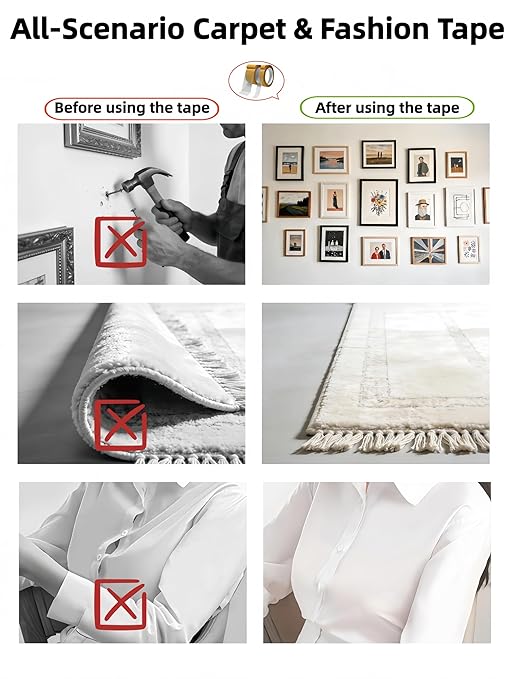 All-Scenario Carpet & Fashion Tape

Before using the tape

After using the tape