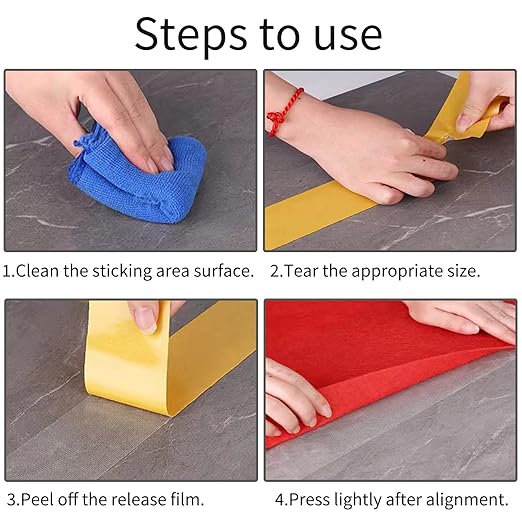 Steps to use

1.Clean the sticking area surface.

2.Tear the appropriate size.

3.Peel off the release film.

4.Press lightly after alignment.