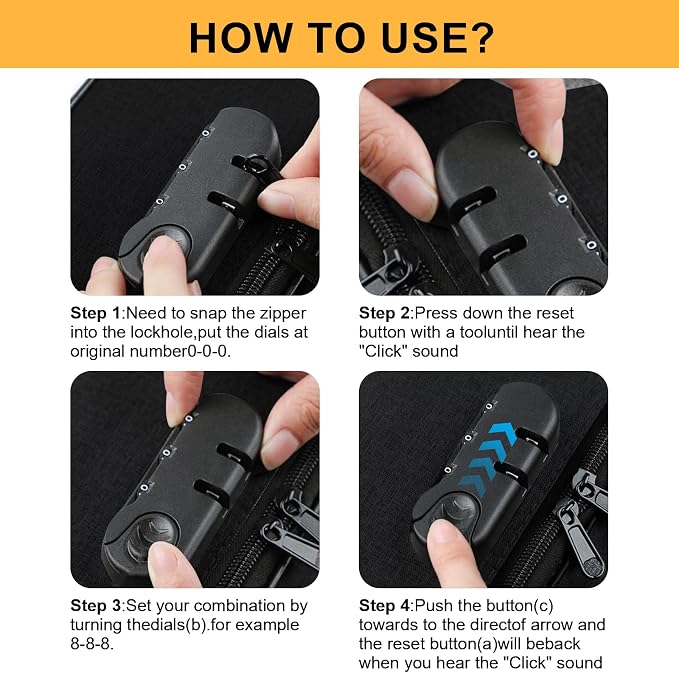 HOW TO USE?

Step 1:Need to snap the zipper into the lockhole,put the dials at original number0-0-0.

Step 2:Press down the reset button with a tooluntil hear the "Click" sound

Step 3:Set your combination by turning thedials(b).for example 8-8-8.

Step 4:Push the button(c) towards to the directof arrow and the reset button(a)will beback when you hear the "Click" sound