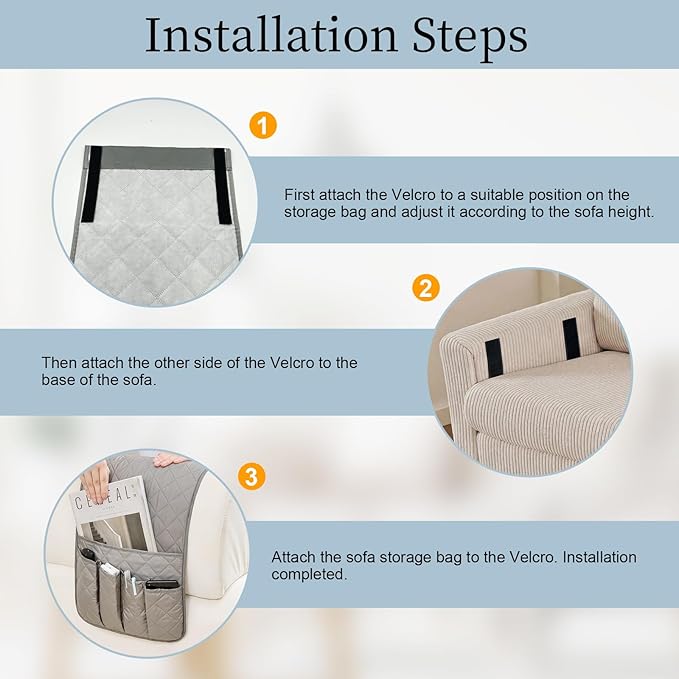 Installation Steps

1

First attach the Velcro to a suitable position on the storage bag and adjust it according to the sofa height.

2

Then attach the other side of the Velcro to the base of the sofa.

3

CEREAL

Attach the sofa storage bag to the Velcro. Installation completed.