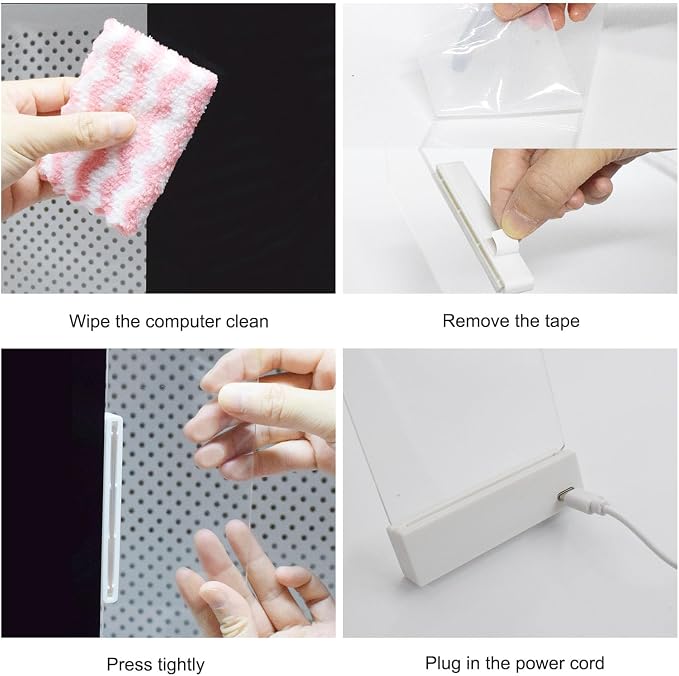 Wipe the computer clean

Remove the tape

Press tightly

Plug in the power cord