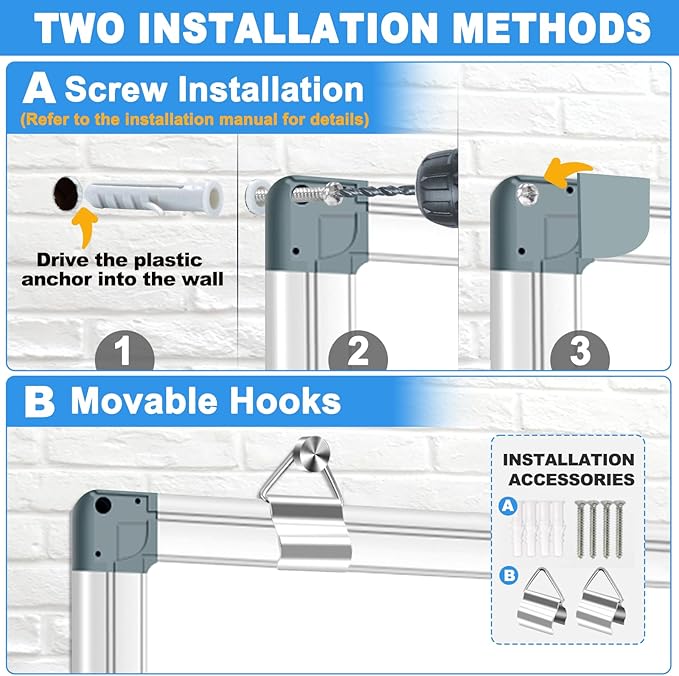 TWO INSTALLATION METHODS

A Screw Installation
(Refer to the installation manual for details)

Drive the plastic anchor into the wall

1

2

3

B Movable Hooks

INSTALLATION ACCESSORIES

A

B