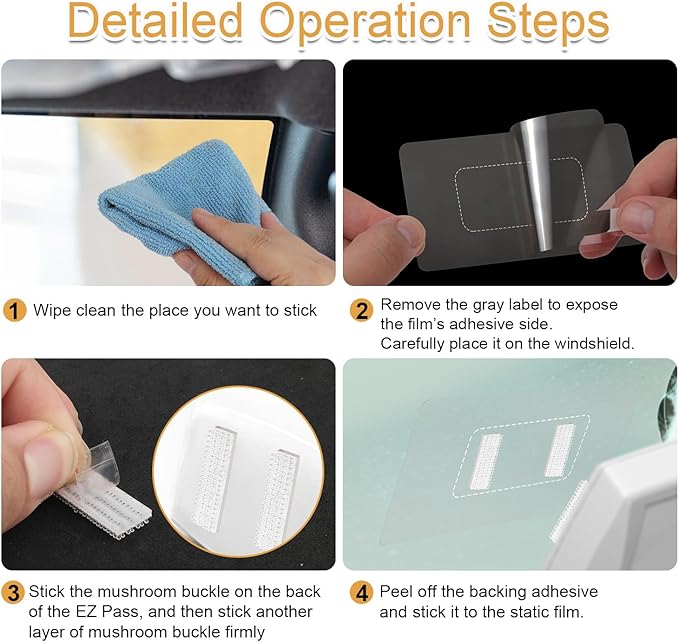 Detailed Operation Steps

1 Wipe clean the place you want to stick

2 Remove the gray label to expose the film's adhesive side. Carefully place it on the windshield.

3 Stick the mushroom buckle on the back of the EZ Pass, and then stick another layer of mushroom buckle firmly

4 Peel off the backing adhesive and stick it to the static film.