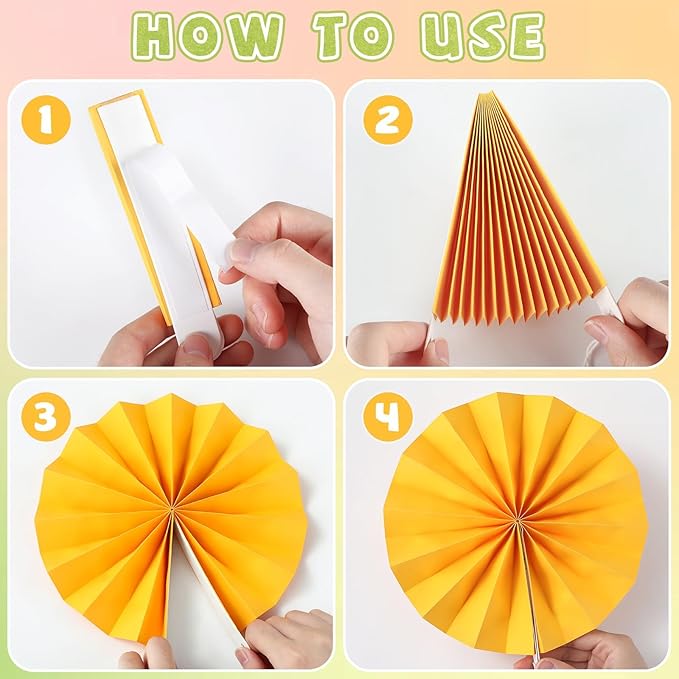 HOW TO USE

1

2

3

4