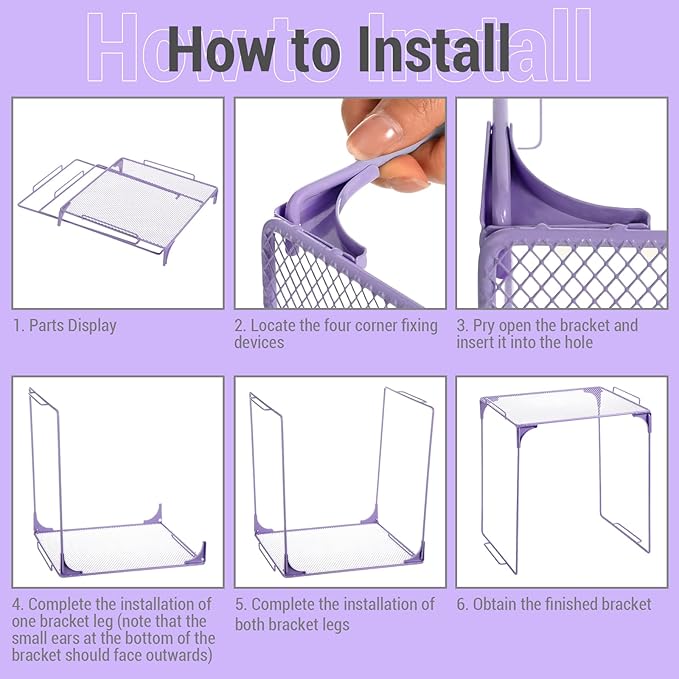 How to Install

1. Parts Display

2. Locate the four corner fixing devices

3. Pry open the bracket and insert it into the hole

4. Complete the installation of one bracket leg (note that the small ears at the bottom of the bracket should face outwards)

5. Complete the installation of both bracket legs

6. Obtain the finished bracket