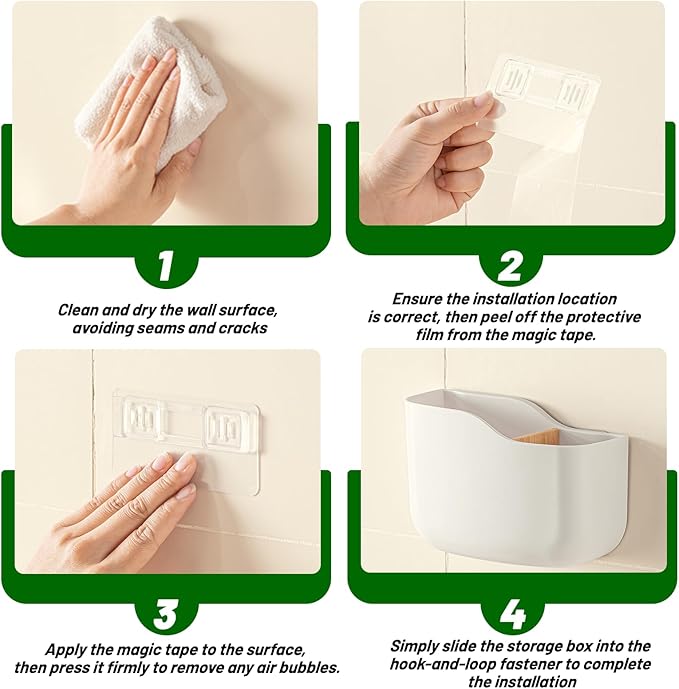 1

Clean and dry the wall surface, avoiding seams and cracks

2

Ensure the installation location is correct, then peel off the protective film from the magic tape.

3

Apply the magic tape to the surface, then press it firmly to remove any air bubbles.

4

Simply slide the storage box into the hook-and-loop fastener to complete the installation