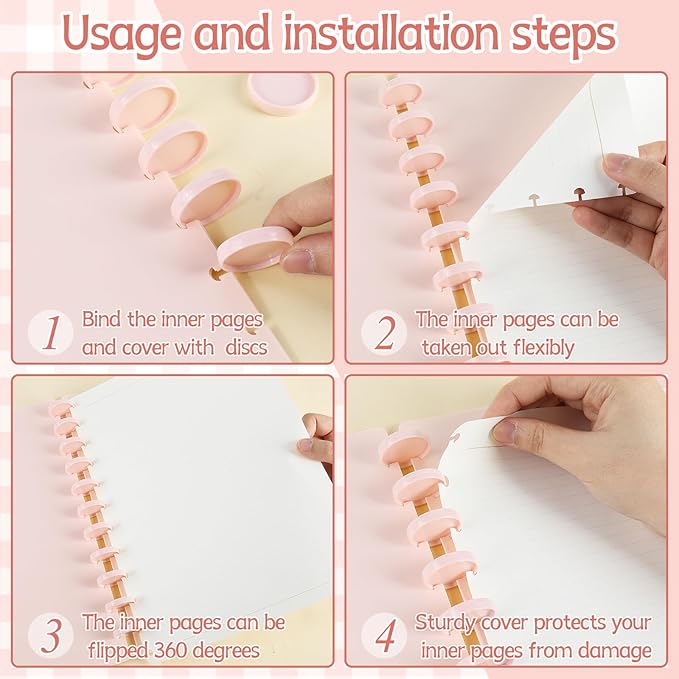 Usage and installation steps

1 Bind the inner pages and cover with discs

2 The inner pages can be taken out flexibly

3 The inner pages can be flipped 360 degrees

4 Sturdy cover protects your inner pages from damage