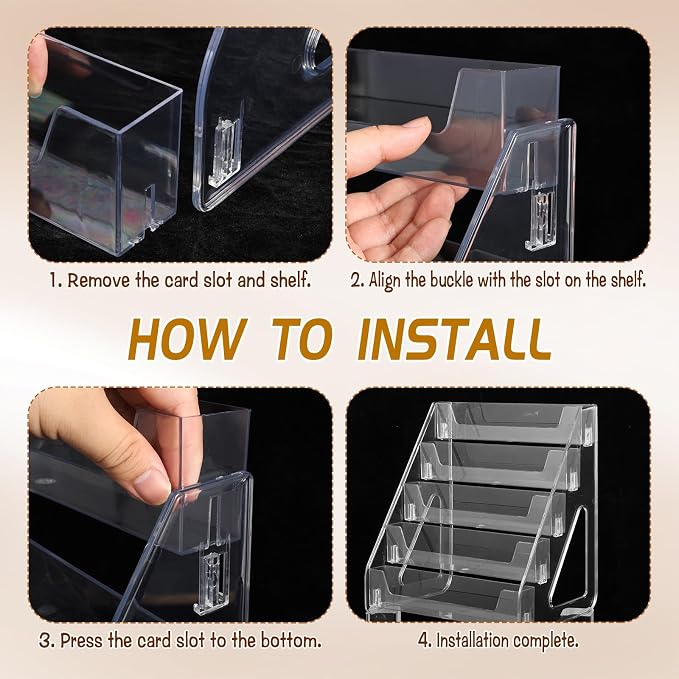 1. Remove the card slot and shelf.

2. Align the buckle with the slot on the shelf.

HOW TO INSTALL

3. Press the card slot to the bottom.

4. Installation complete.