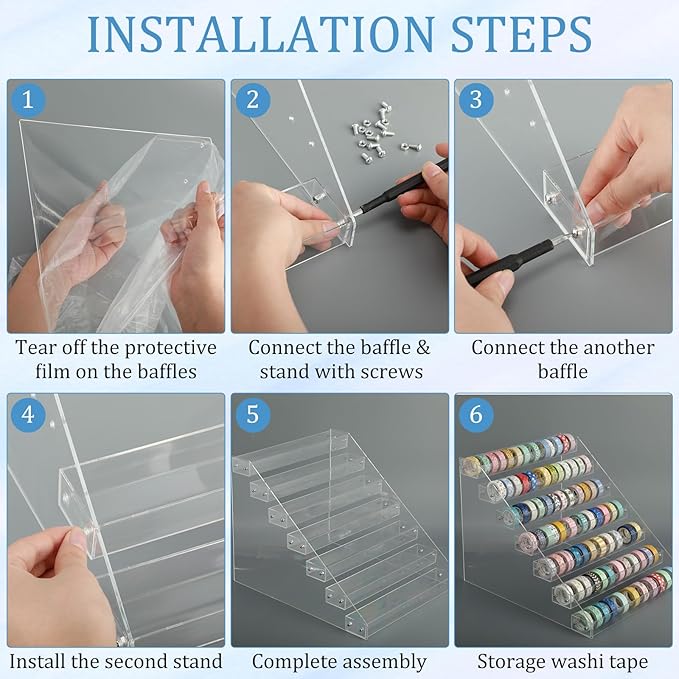 INSTALLATION STEPS

1
Tear off the protective film on the baffles

2
Connect the baffle & stand with screws

3
Connect the another baffle

4
Install the second stand

5
Complete assembly

6
Storage washi tape