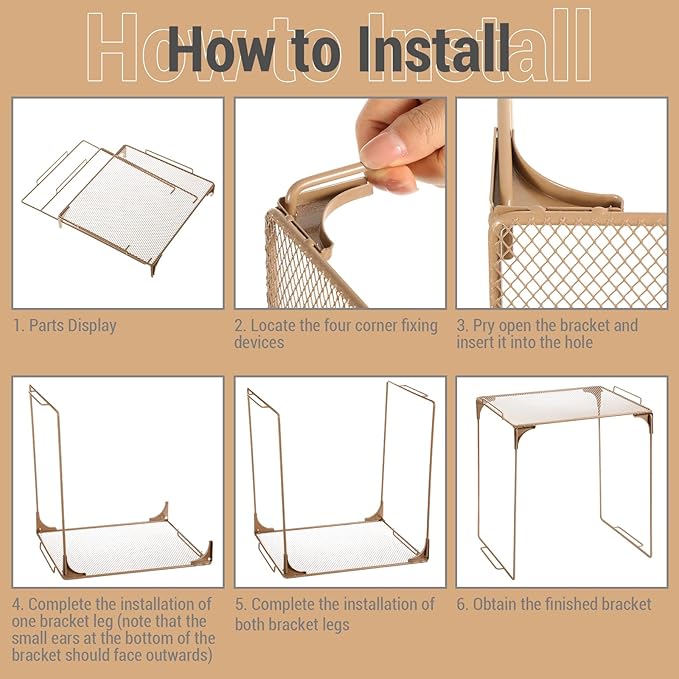 How to Install

1. Parts Display

2. Locate the four corner fixing devices

3. Pry open the bracket and insert it into the hole

4. Complete the installation of one bracket leg (note that the small ears at the bottom of the bracket should face outwards)

5. Complete the installation of both bracket legs

6. Obtain the finished bracket