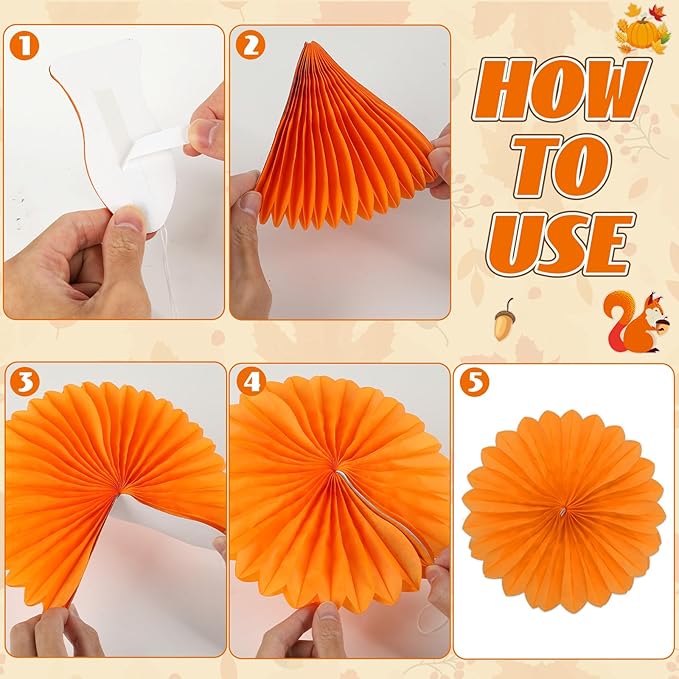 1

2

HOW TO USE

3

4

5