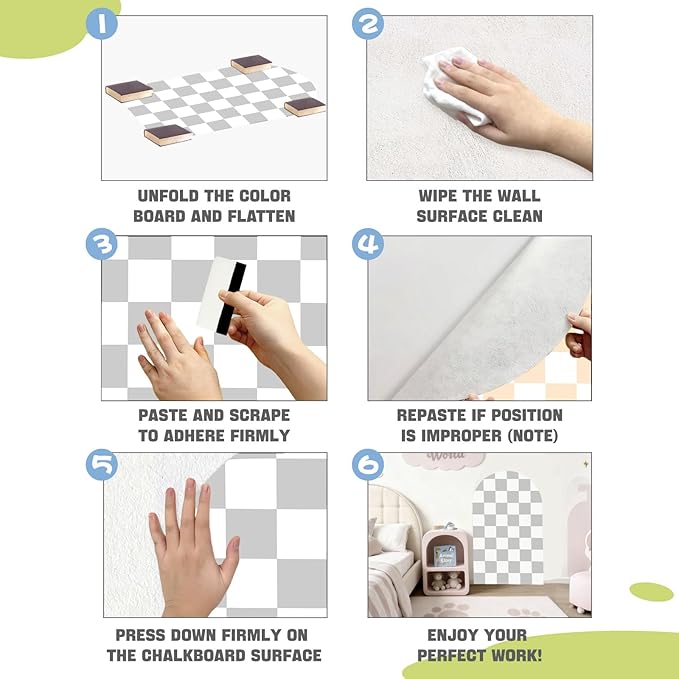 1

UNFOLD THE COLOR BOARD AND FLATTEN

2

WIPE THE WALL SURFACE CLEAN

3

PASTE AND SCRAPE TO ADHERE FIRMLY

4

REPASTE IF POSITION IS IMPROPER (NOTE)

5

PRESS DOWN FIRMLY ON THE CHALKBOARD SURFACE

6

World

ENJOY YOUR PERFECT WORK!