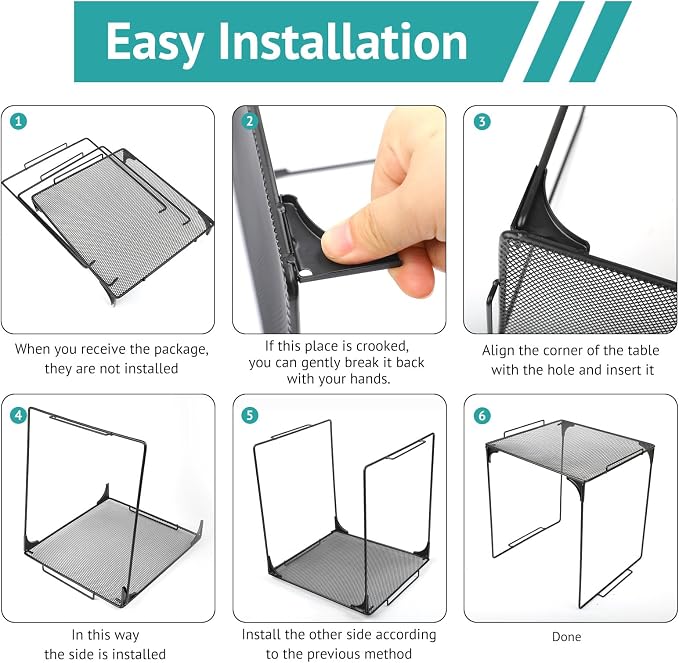 Easy Installation

1

When you receive the package, they are not installed

2

If this place is crooked, you can gently break it back with your hands.

3

Align the corner of the table with the hole and insert it

4

In this way the side is installed

5

Install the other side according to the previous method

6

Done