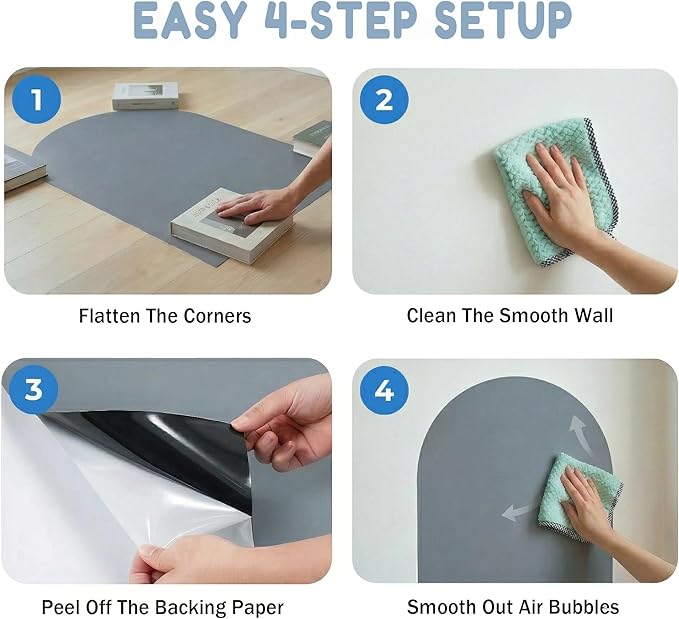 EASY 4-STEP SETUP

1

Flatten The Corners

2

Clean The Smooth Wall

3

Peel Off The Backing Paper

4

Smooth Out Air Bubbles