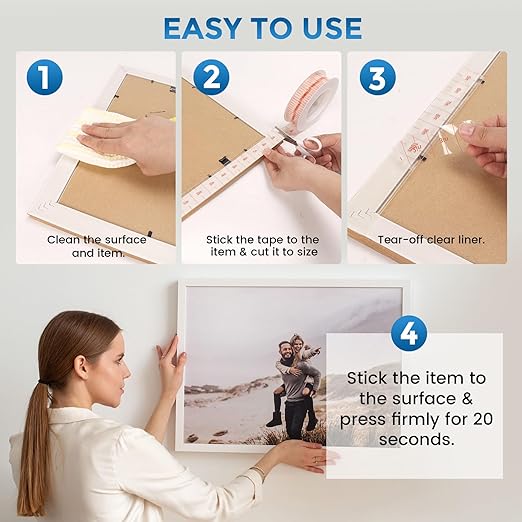 EASY TO USE

1

Clean the surface and item.

2

Stick the tape to the item & cut it to size

3

Tear-off clear liner.

4

Stick the item to the surface & press firmly for 20 seconds.