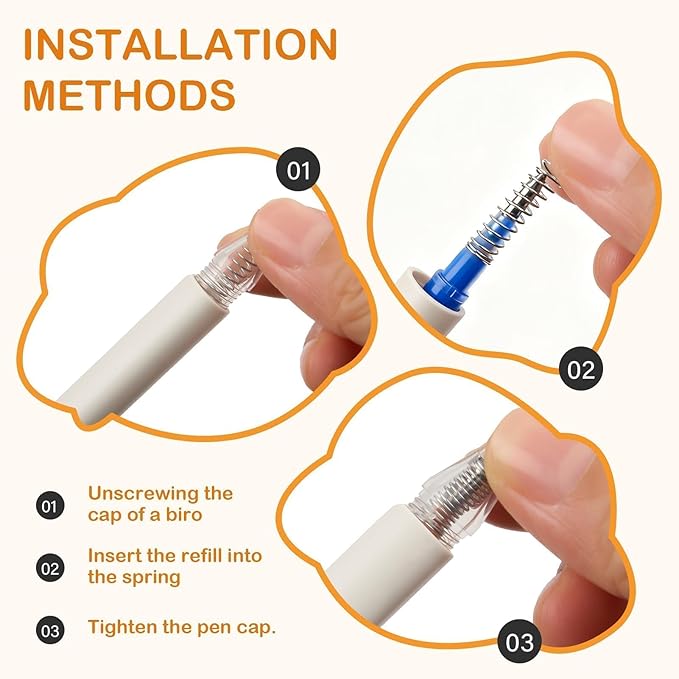 INSTALLATION METHODS

01

02

03

01 Unscrewing the cap of a biro

02 Insert the refill into the spring

03 Tighten the pen cap.