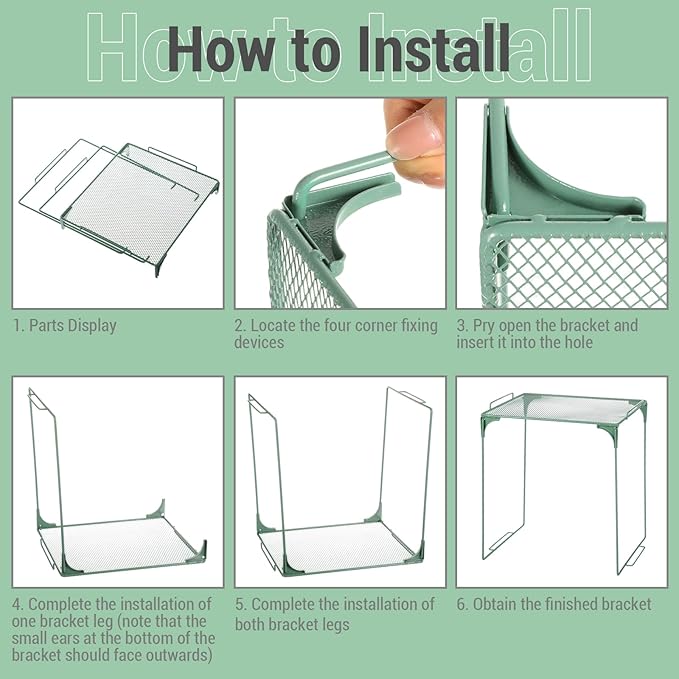 How to Install

1. Parts Display

2. Locate the four corner fixing devices

3. Pry open the bracket and insert it into the hole

4. Complete the installation of one bracket leg (note that the small ears at the bottom of the bracket should face outwards)

5. Complete the installation of both bracket legs

6. Obtain the finished bracket