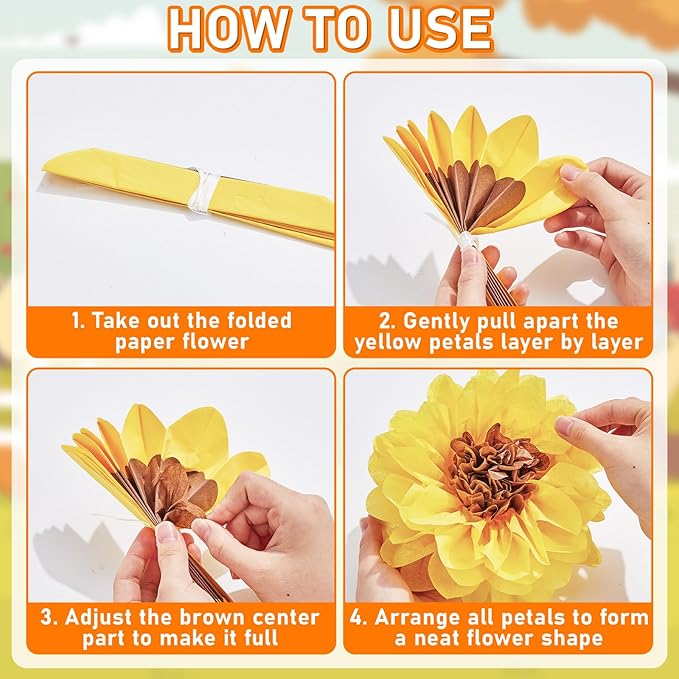 HOW TO USE

1. Take out the folded paper flower

2. Gently pull apart the yellow petals layer by layer

3. Adjust the brown center part to make it full

4. Arrange all petals to form a neat flower shape