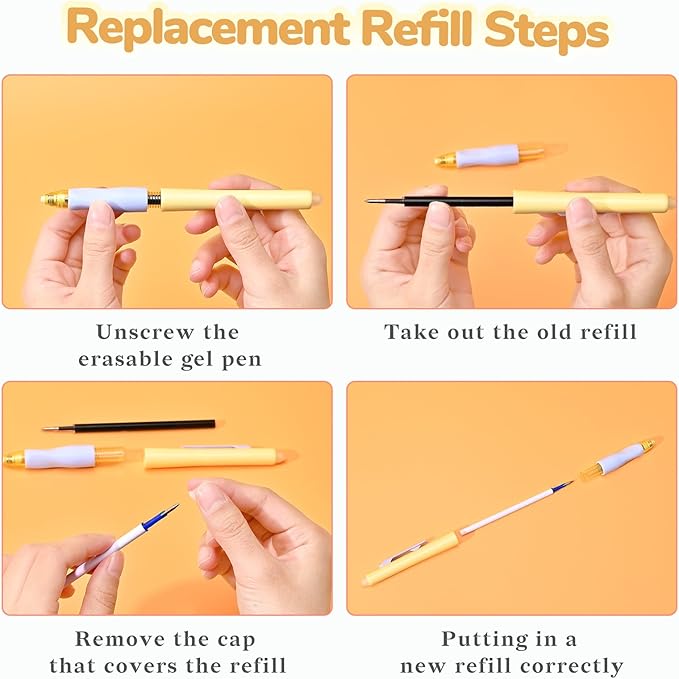 Replacement Refill Steps

Unscrew the erasable gel pen

Take out the old refill

Remove the cap that covers the refill

Putting in a new refill correctly