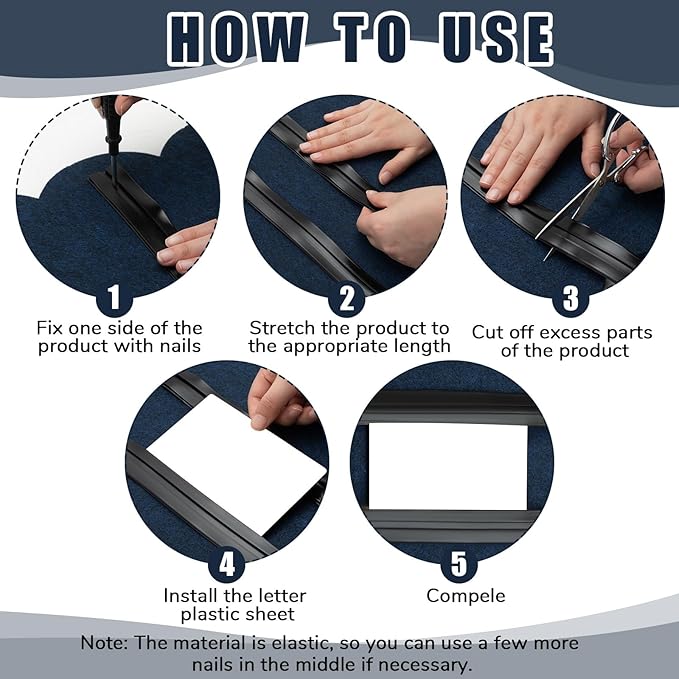 HOW TO USE

1
Fix one side of the product with nails

2
Stretch the product to the appropriate length

3
Cut off excess parts of the product

4
Install the letter plastic sheet

5
Compele

Note: The material is elastic, so you can use a few more nails in the middle if necessary.