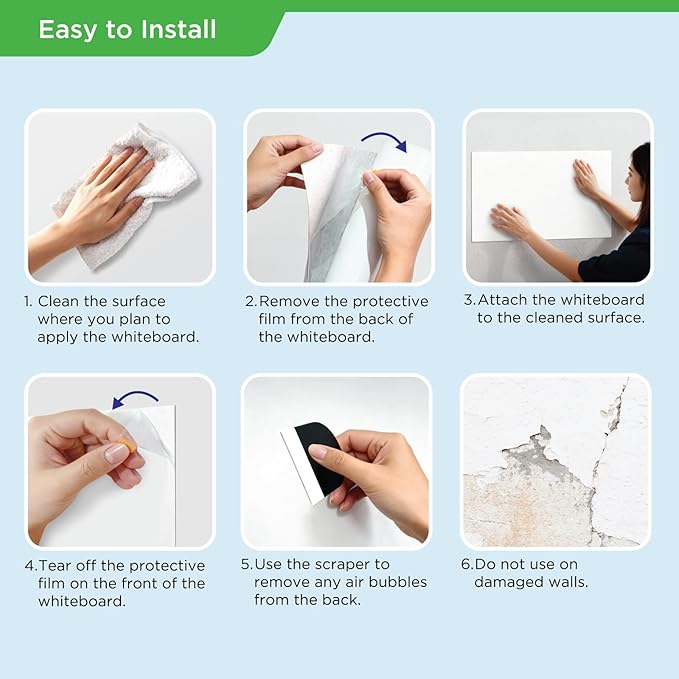 Easy to Install

1. Clean the surface where you plan to apply the whiteboard.

2.Remove the protective film from the back of the whiteboard.

3.Attach the whiteboard to the cleaned surface.

4.Tear off the protective film on the front of the whiteboard.

5.Use the scraper to remove any air bubbles from the back.

6.Do not use on damaged walls.