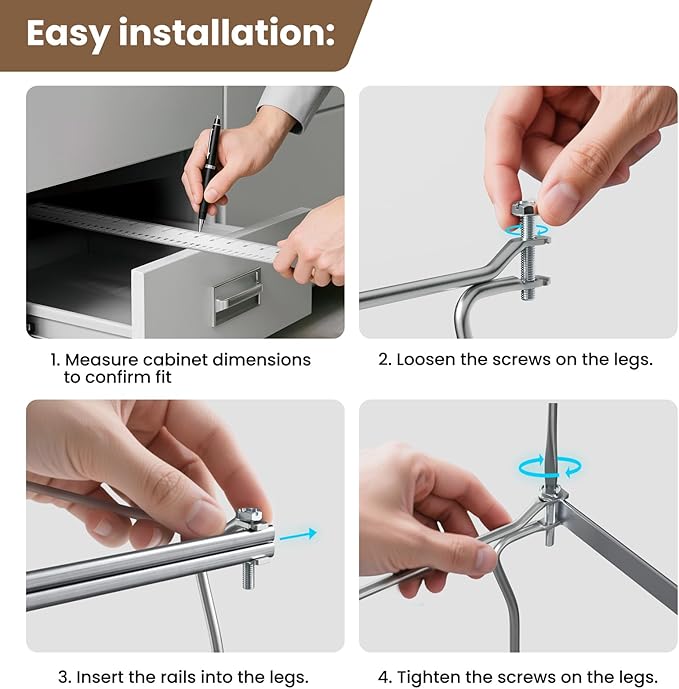 Easy installation:

1. Measure cabinet dimensions to confirm fit

2. Loosen the screws on the legs.

3. Insert the rails into the legs.

4. Tighten the screws on the legs.