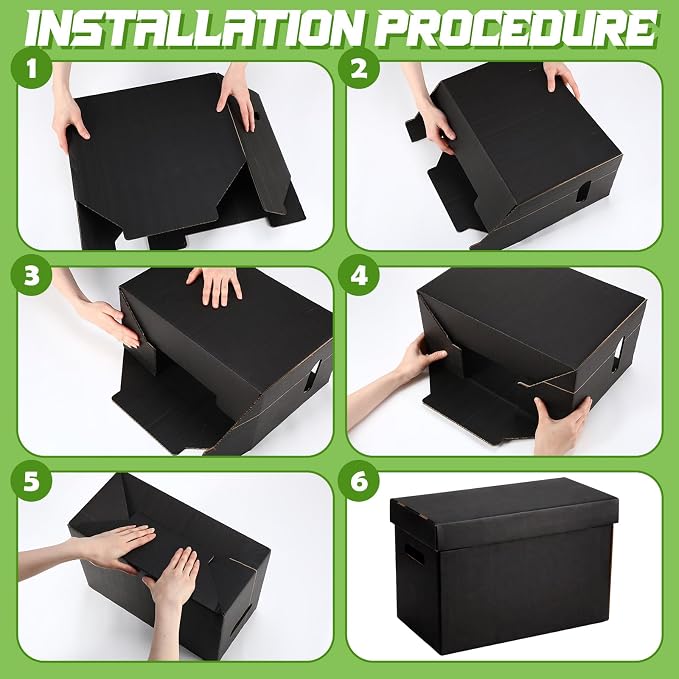 INSTALLATION PROCEDURE

1

2

3

4

5

6