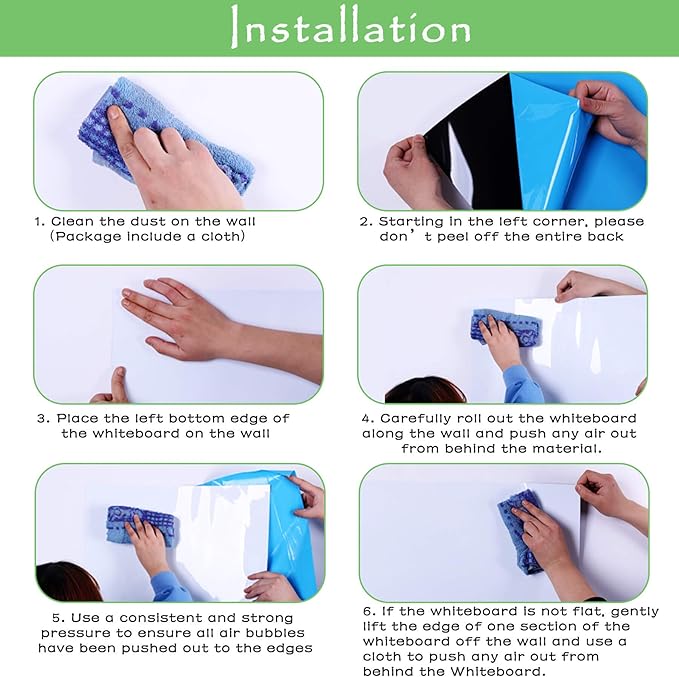 Installation

1. Clean the dust on the wall (Package include a cloth)

2. Starting in the left corner, please don’t peel off the entire back

3. Place the left bottom edge of the whiteboard on the wall

4. Carefully roll out the whiteboard along the wall and push any air out from behind the material.

5. Use a consistent and strong pressure to ensure all air bubbles have been pushed out to the edges

6. If the whiteboard is not flat, gently lift the edge of one section of the whiteboard off the wall and use a cloth to push any air out from behind the Whiteboard.