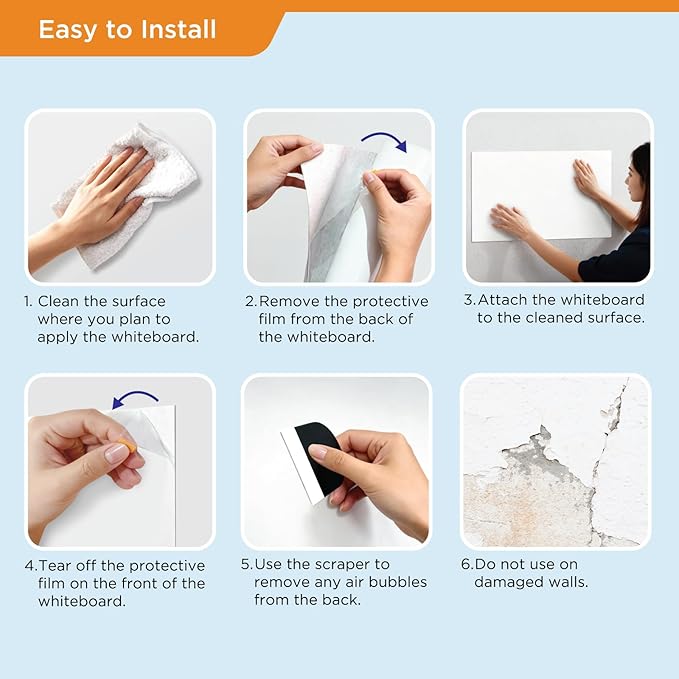 Easy to Install

1. Clean the surface where you plan to apply the whiteboard.

2.Remove the protective film from the back of the whiteboard.

3.Attach the whiteboard to the cleaned surface.

4.Tear off the protective film on the front of the whiteboard.

5.Use the scraper to remove any air bubbles from the back.

6.Do not use on damaged walls.