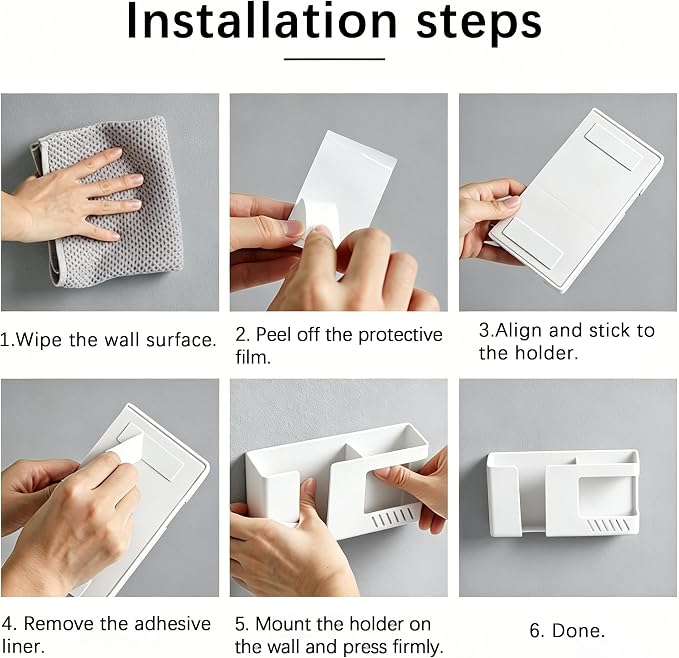 Installation steps

1.Wipe the wall surface.

2. Peel off the protective film.

3.Align and stick to the holder.

4. Remove the adhesive liner.

5. Mount the holder on the wall and press firmly.

6. Done.