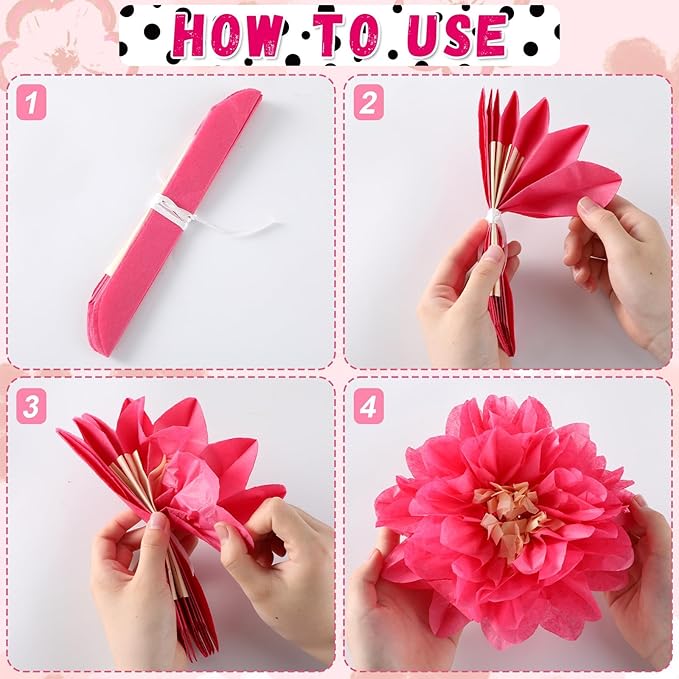 HOW TO USE

1

2

3

4